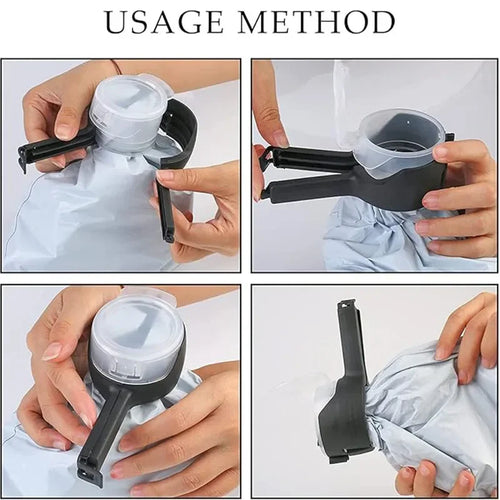 USAGE METHOD